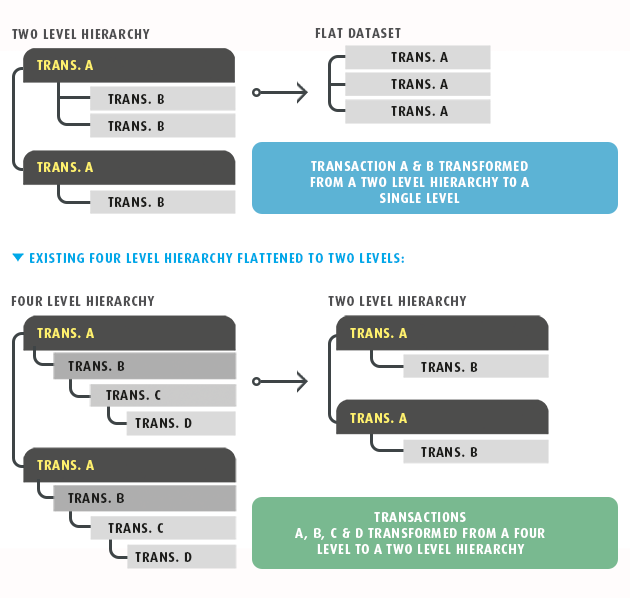 TWO LEVEL HIERARCHY

TRANS. A

TRANS. B

TRANS. B

TRANS. A

TRANS. B

FLAT DATASET

TRANS. A

TRANS. A

TRANS. A

TRANSACTION A & B TRANSFORMED FROM A TWO LEVEL HIERARCHY TO A SINGLE LEVEL

EXISTING FOUR LEVEL HIERARCHY FLATTENED TO TWO LEVELS:

FOUR LEVEL HIERARCHY

TRANS. A

TRANS. B

TRANS. C

TRANS. D

TRANS. A

TRANS. B

TRANS. C

TRANS. D

TWO LEVEL HIERARCHY

TRANS. A

TRANS. B

TRANS. A

TRANS. B

TRANSACTIONS A, B, C & D TRANSFORMED FROM A FOUR LEVEL TO A TWO LEVEL HIERARCHY